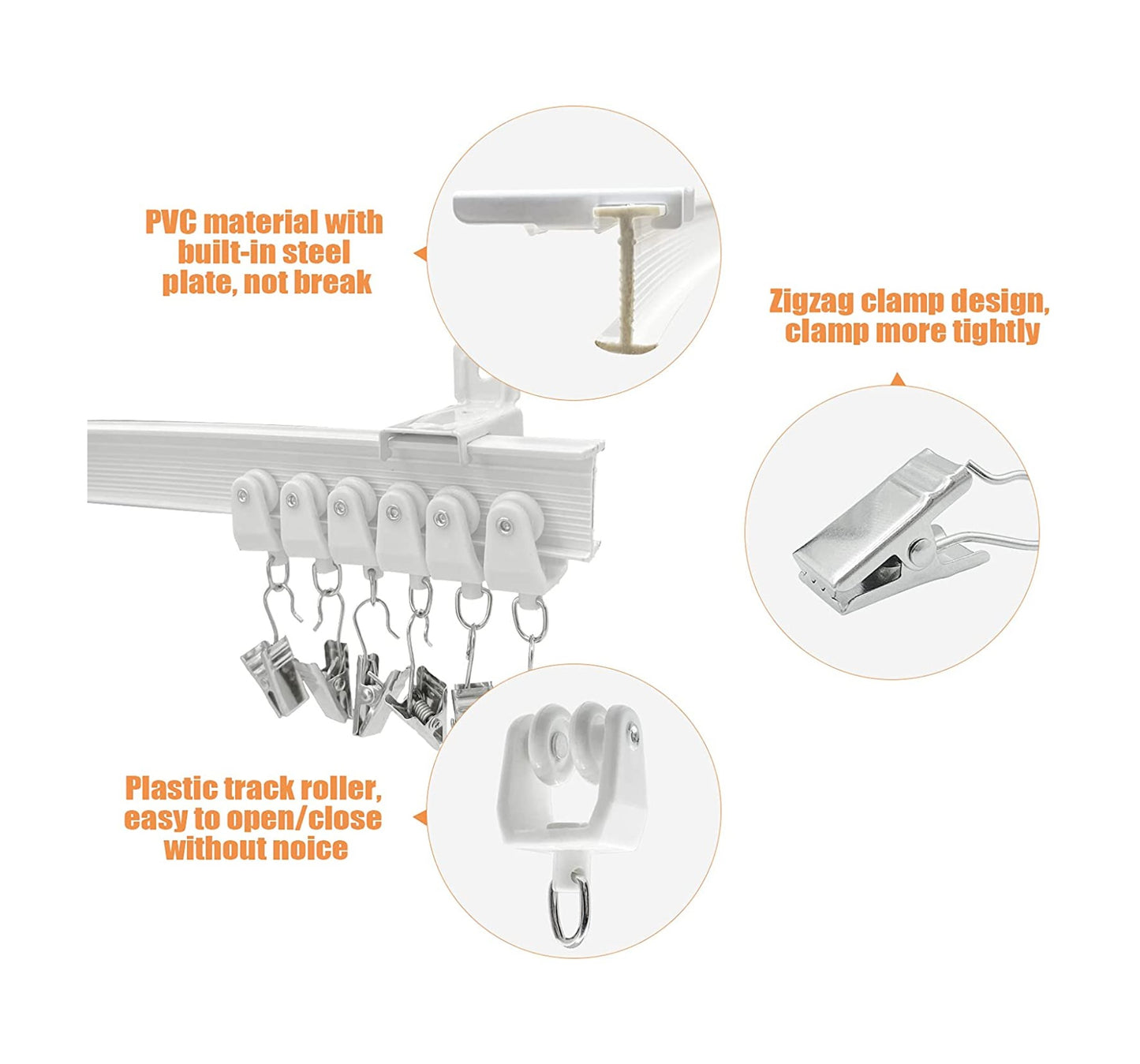 PVC material with built-in steel plate, not break

Zigzag clamp design, clamp more tightly

Plastic track roller, easy to open/close without noice